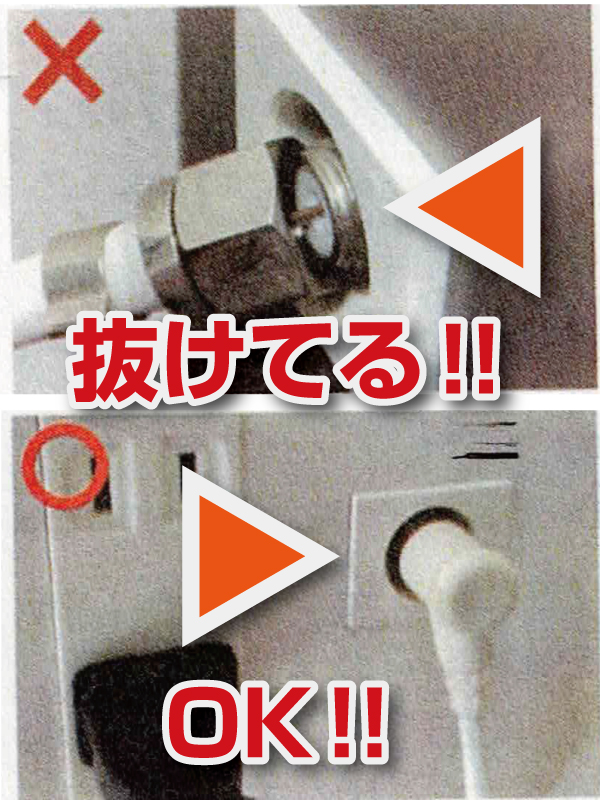 ×

抜けてる!!

○

OK!!